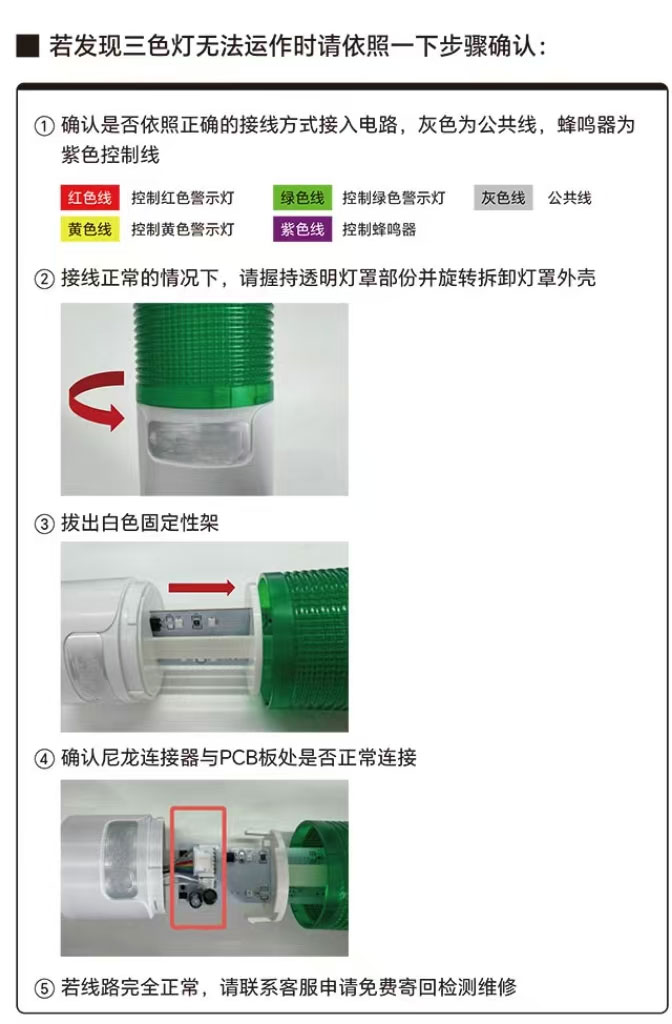 ■ 若发现三色灯无法运作时请依照一下步骤确认：

① 确认是否依照正确的接线方式接入电路，灰色为公共线，蜂鸣器为紫色控制线

红色线 控制红色警示灯 绿色线 控制绿色警示灯 灰色线 公共线
黄色线 控制黄色警示灯 紫色线 控制蜂鸣器

② 接线正常的情况下，请握持透明灯罩部份并旋转拆卸灯罩外壳

③ 拔出白色固定性架

④ 确认尼龙连接器与PCB板处是否正常连接

⑤ 若线路完全正常，请联系客服申请免费寄回检测维修